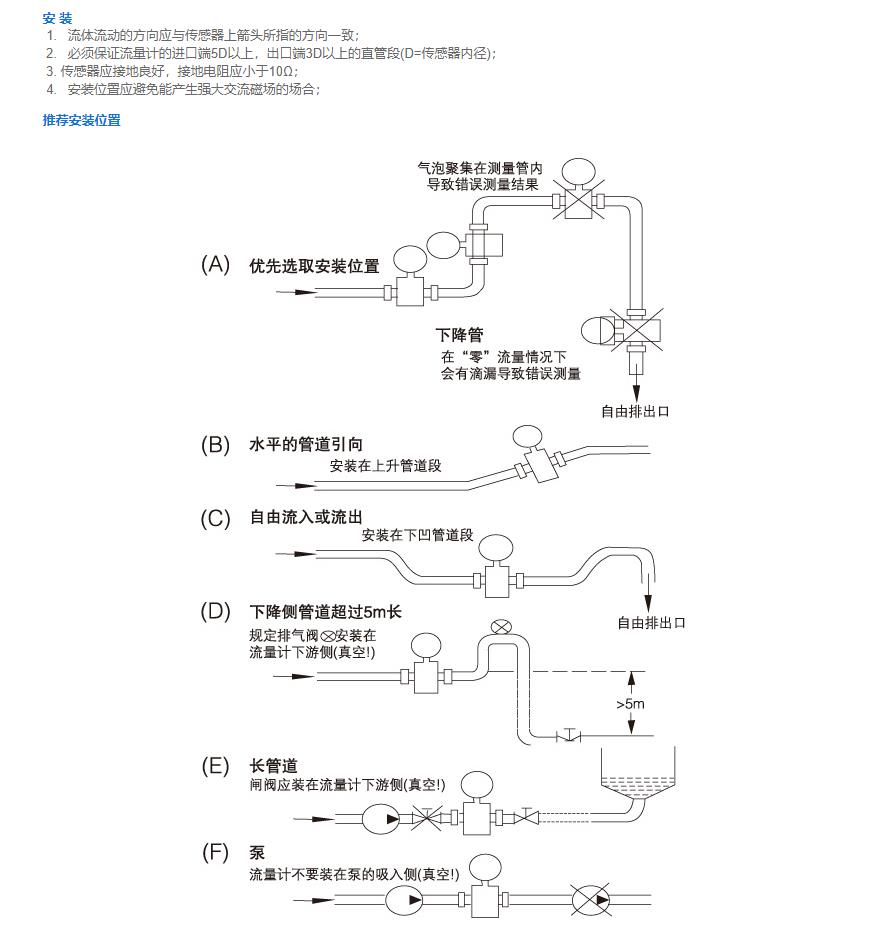 安 装

1. 流体流动的方向应与传感器上箭头所指的方向一致；
2. 必须保证流量计的进口端5D以上，出口端3D以上的直管段(D=传感器内径)；
3. 传感器应接地良好，接地电阻应小于10Ω；
4. 安装位置应避免能产生强大交流磁场的场合；

推荐安装位置

气泡聚集在测量管内
导致错误测量结果

(A) 优先选取安装位置

下降管
在“零”流量情况下
会有滴漏导致错误测量

自由排出口

(B) 水平的管道引向
安装在上升管道段

(C) 自由流入或流出
安装在下凹管道段

自由排出口

(D) 下降侧管道超过5m长
规定排气阀⊗安装在
流量计下游侧(真空!)

>5m

(E) 长管道
闸阀应装在流量计下游侧(真空!)

(F) 泵
流量计不要装在泵的吸入侧(真空!)